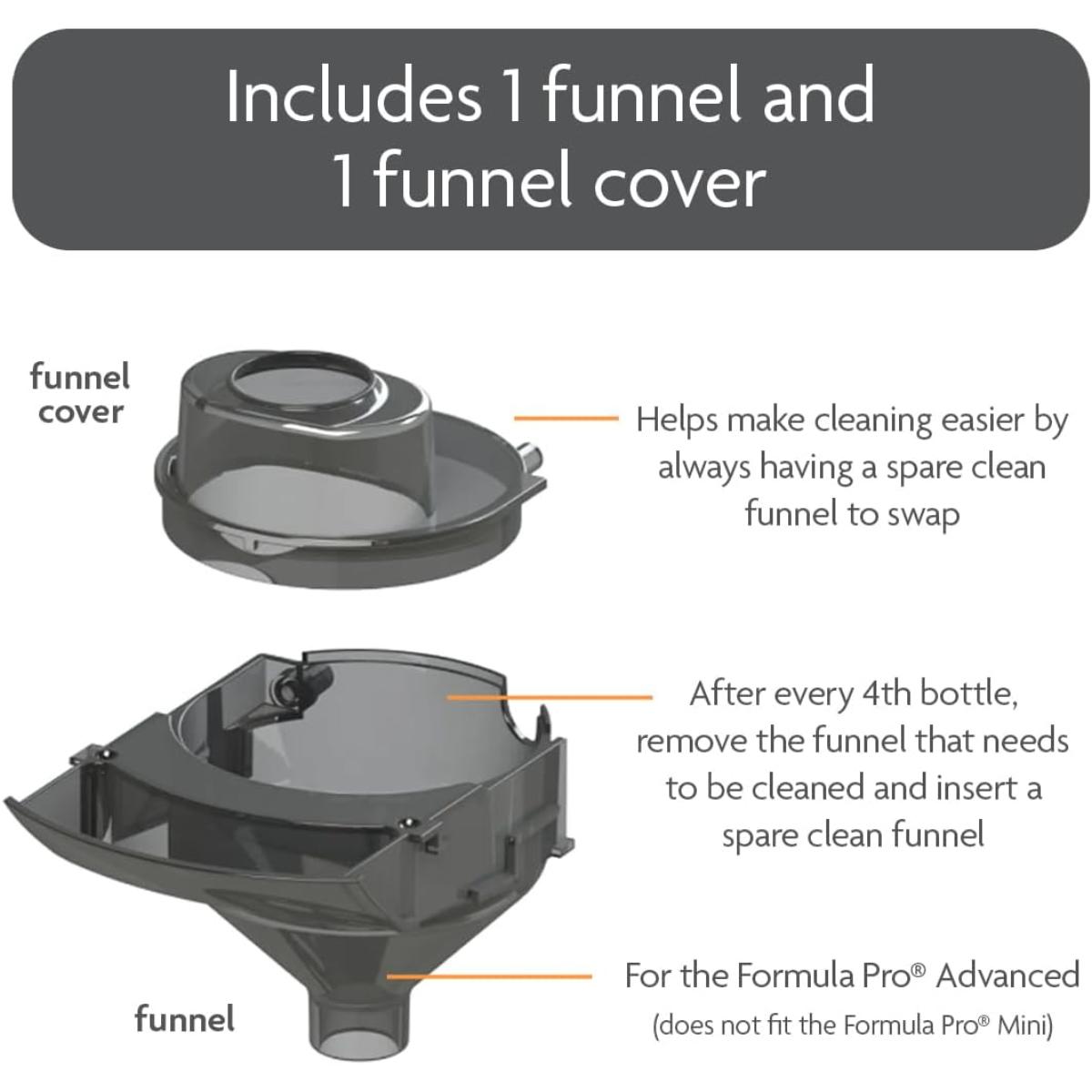 Includes 1 funnel and 1 funnel cover

funnel cover

Helps make cleaning easier by always having a spare clean funnel to swap

After every 4th bottle, remove the funnel that needs to be cleaned and insert a spare clean funnel

funnel

For the Formula Pro® Advanced
(does not fit the Formula Pro® Mini)